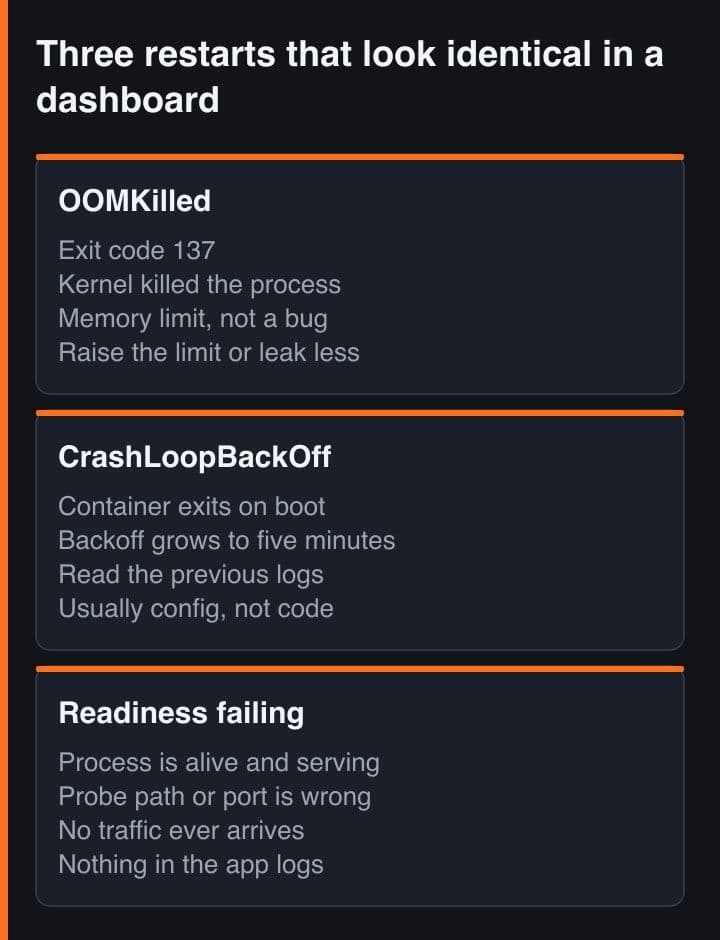 Three restarts that look identical in a dashboard

OOMKilled

Exit code 137
Kernel killed the process
Memory limit, not a bug
Raise the limit or leak less

CrashLoopBackOff

Container exits on boot
Backoff grows to five minutes
Read the previous logs
Usually config, not code

Readiness failing

Process is alive and serving
Probe path or port is wrong
No traffic ever arrives
Nothing in the app logs