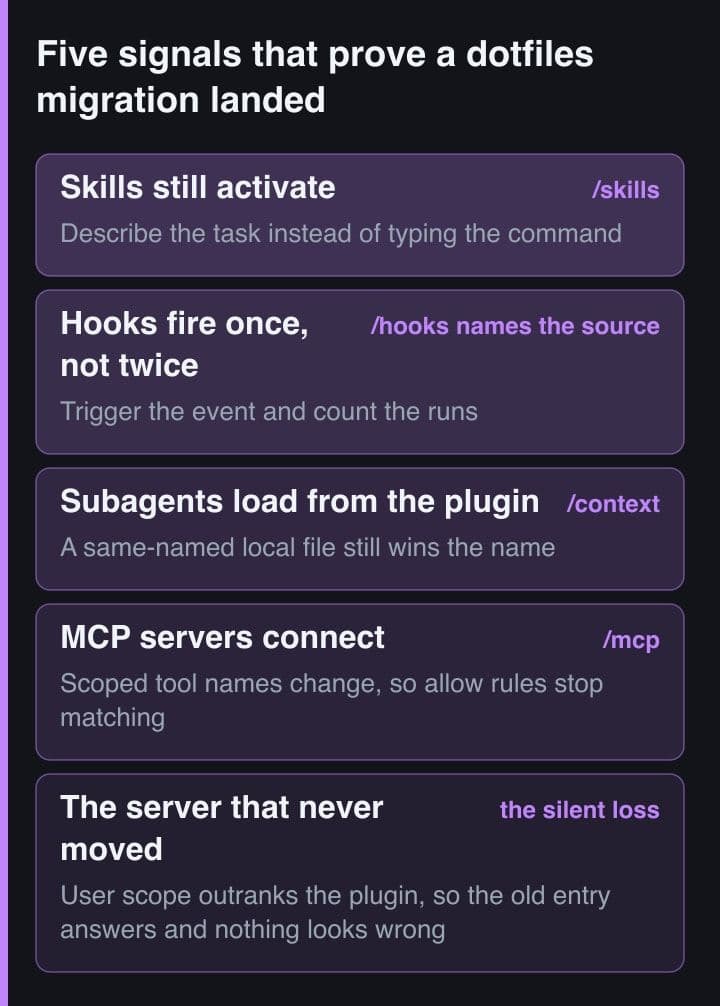 Five signals that prove a dotfiles migration landed

Skills still activate /skills

Describe the task instead of typing the command

Hooks fire once, not twice /hooks names the source

Trigger the event and count the runs

Subagents load from the plugin /context

A same-named local file still wins the name

MCP servers connect /mcp

Scoped tool names change, so allow rules stop matching

The server that never moved the silent loss

User scope outranks the plugin, so the old entry answers and nothing looks wrong