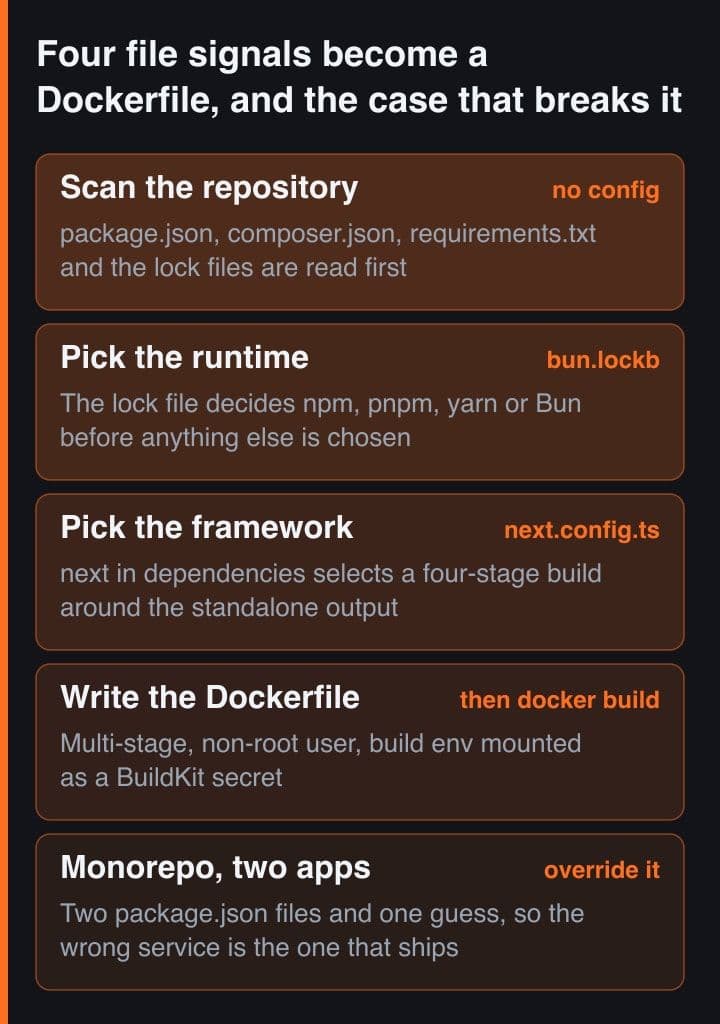 Four file signals become a Dockerfile, and the case that breaks it

Scan the repository
no config
package.json, composer.json, requirements.txt and the lock files are read first

Pick the runtime
bun.lockb
The lock file decides npm, pnpm, yarn or Bun before anything else is chosen

Pick the framework
next.config.ts
next in dependencies selects a four-stage build around the standalone output

Write the Dockerfile
then docker build
Multi-stage, non-root user, build env mounted as a BuildKit secret

Monorepo, two apps
override it
Two package.json files and one guess, so the wrong service is the one that ships