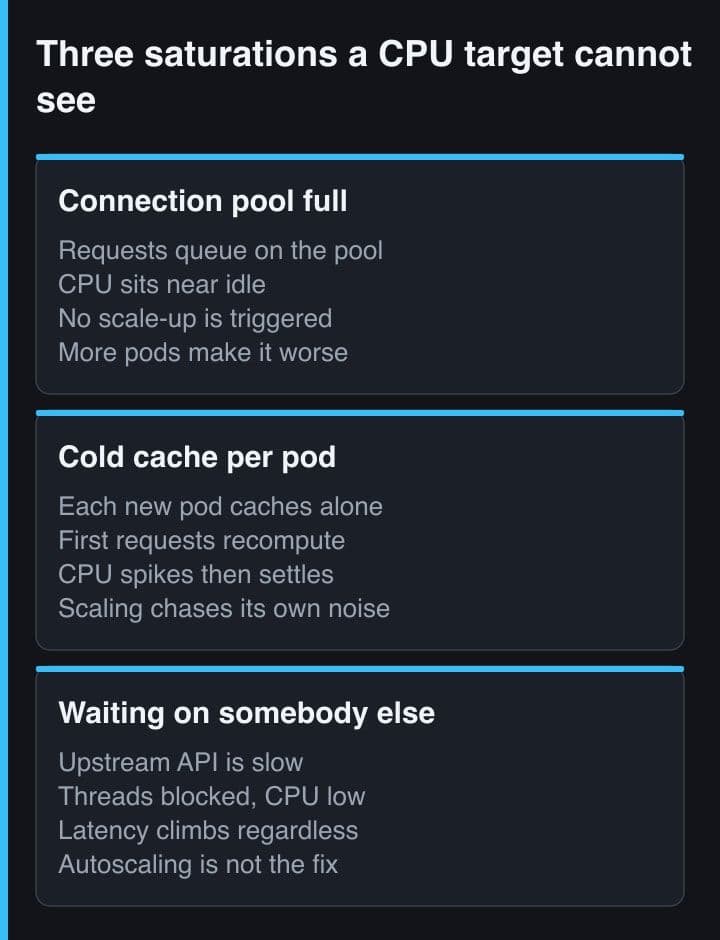 Three saturations a CPU target cannot see

Connection pool full

Requests queue on the pool
CPU sits near idle
No scale-up is triggered
More pods make it worse

Cold cache per pod

Each new pod caches alone
First requests recompute
CPU spikes then settles
Scaling chases its own noise

Waiting on somebody else

Upstream API is slow
Threads blocked, CPU low
Latency climbs regardless
Autoscaling is not the fix