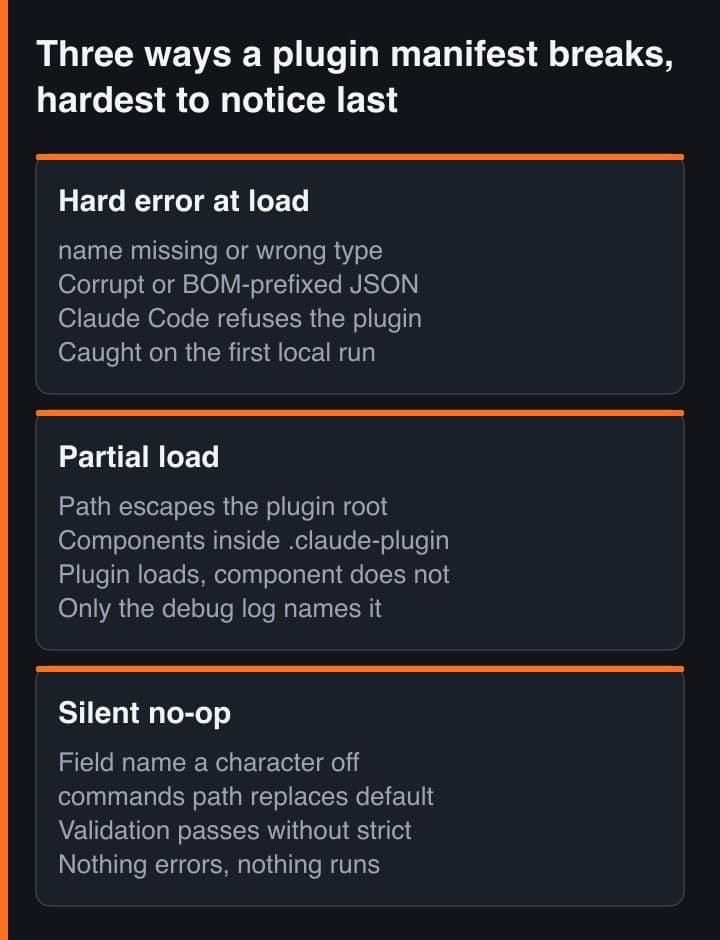 Three ways a plugin manifest breaks, hardest to notice last

Hard error at load

name missing or wrong type
Corrupt or BOM-prefixed JSON
Claude Code refuses the plugin
Caught on the first local run

Partial load

Path escapes the plugin root
Components inside .claude-plugin
Plugin loads, component does not
Only the debug log names it

Silent no-op

Field name a character off
commands path replaces default
Validation passes without strict
Nothing errors, nothing runs