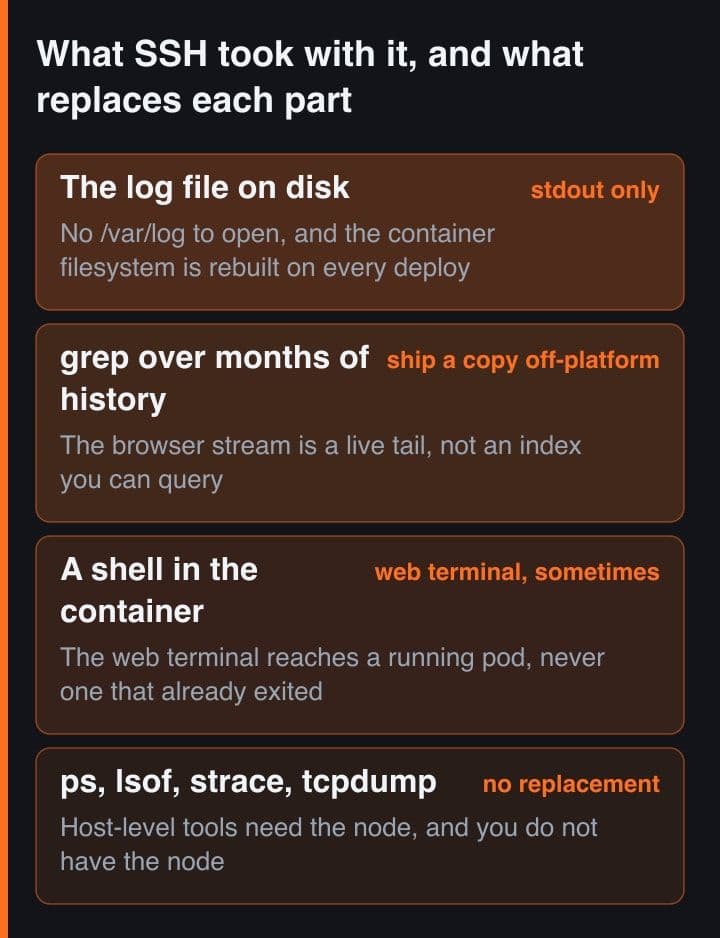 What SSH took with it, and what replaces each part

The log file on disk
stdout only
No /var/log to open, and the container filesystem is rebuilt on every deploy

grep over months of history
ship a copy off-platform
The browser stream is a live tail, not an index you can query

A shell in the container
web terminal, sometimes
The web terminal reaches a running pod, never one that already exited

ps, lsof, strace, tcpdump
no replacement
Host-level tools need the node, and you do not have the node