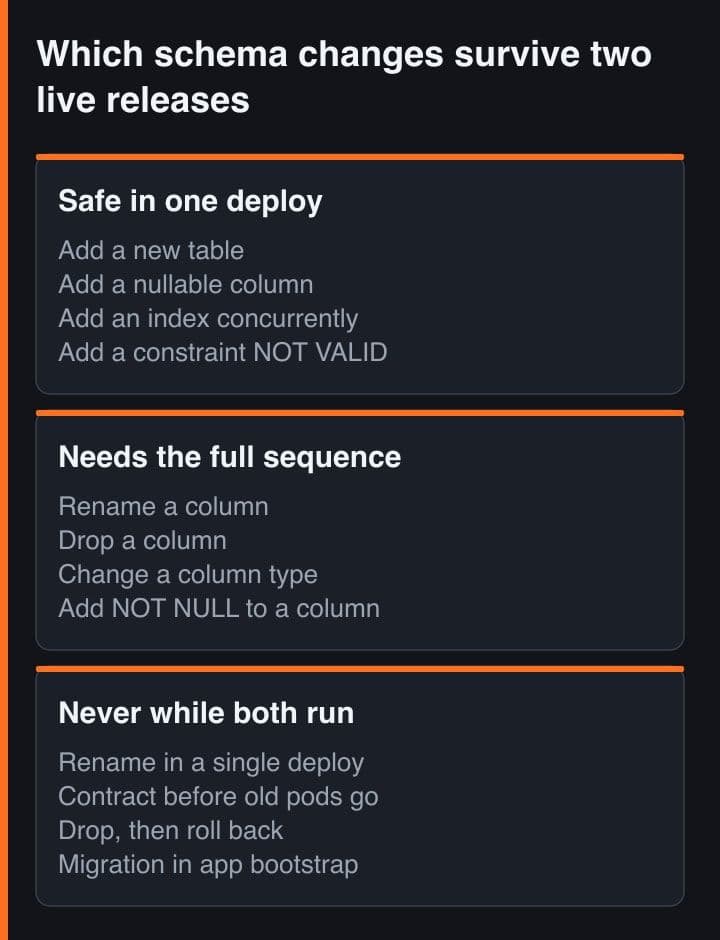 Which schema changes survive two live releases

Safe in one deploy

Add a new table
Add a nullable column
Add an index concurrently
Add a constraint NOT VALID

Needs the full sequence

Rename a column
Drop a column
Change a column type
Add NOT NULL to a column

Never while both run

Rename in a single deploy
Contract before old pods go
Drop, then roll back
Migration in app bootstrap